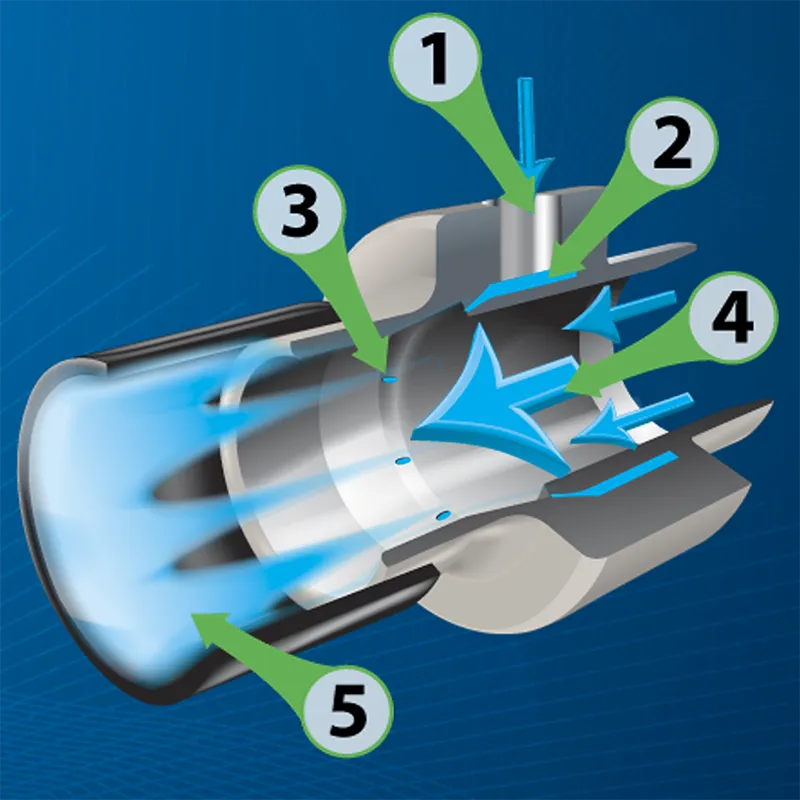 1
2
3
4
5